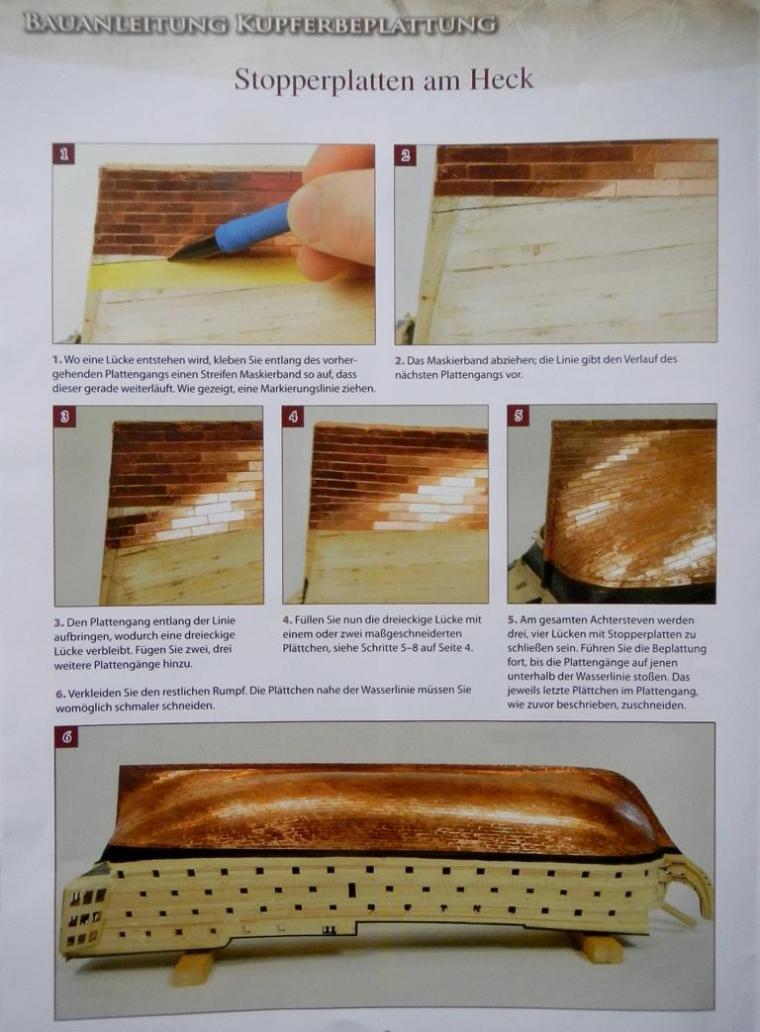 BAUANLEITUNG KUPFERBEPLATTUNG

Stopperplatten am Heck

1

2

1. Wo eine Lücke entstehen wird, kleben Sie entlang des vorhergehenden Plattengangs einen Streifen Maskierband so auf, dass dieser gerade weiterläuft. Wie gezeigt, eine Markierungslinie ziehen.

2. Das Maskierband abziehen; die Linie gibt den Verlauf des nächsten Plattengangs vor.

3

4

5

3. Den Plattengang entlang der Linie aufbringen, wodurch eine dreieckige Lücke verbleibt. Fügen Sie zwei, drei weitere Plattengänge hinzu.

4. Füllen Sie nun die dreieckige Lücke mit einem oder zwei maßgeschneiderten Plättchen, siehe Schritte 5–8 auf Seite 4.

5. Am gesamten Achtersteven werden drei, vier Lücken mit Stopperplatten zu schließen sein. Führen Sie die Beplattung fort, bis die Plattengänge auf jenen unterhalb der Wasserlinie stoßen. Das jeweils letzte Plättchen im Plattengang, wie zuvor beschrieben, zuschneiden.

6. Verkleiden Sie den restlichen Rumpf. Die Plättchen nahe der Wasserlinie müssen Sie womöglich schmaler schneiden.

6